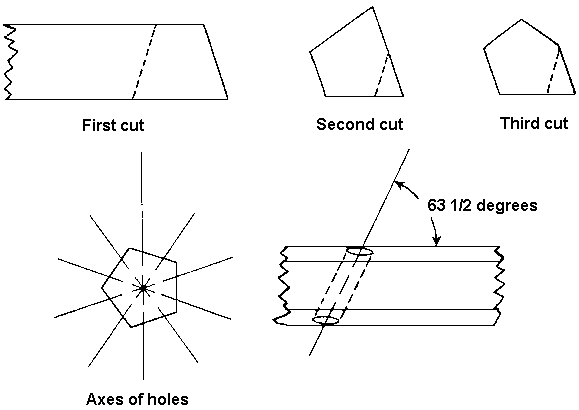 First cut

Second cut

Third cut

63 1/2 degrees

Axes of holes