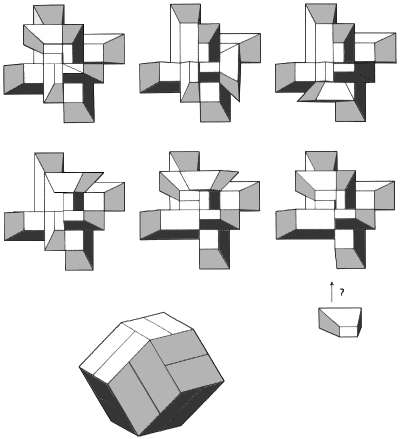 ?