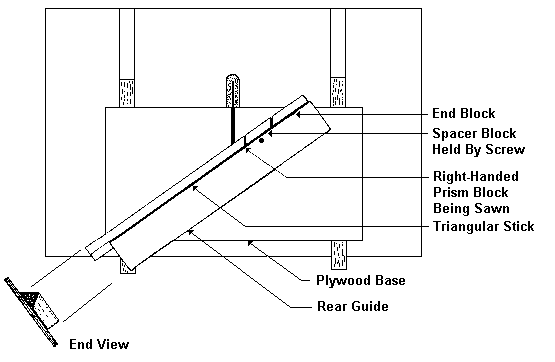 End Block
Spacer Block
Held By Screw
Right-Handed
Prism Block
Being Sawn
Triangular Stick
Plywood Base
Rear Guide
End View